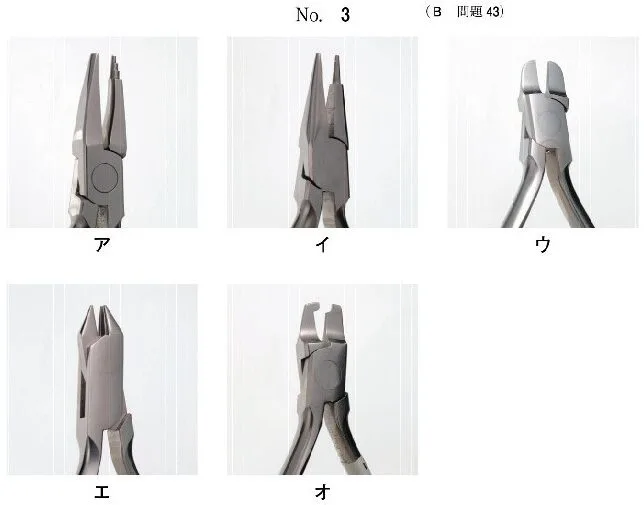 No. 3 （B 問題 43）

ア

イ

ウ

エ

オ